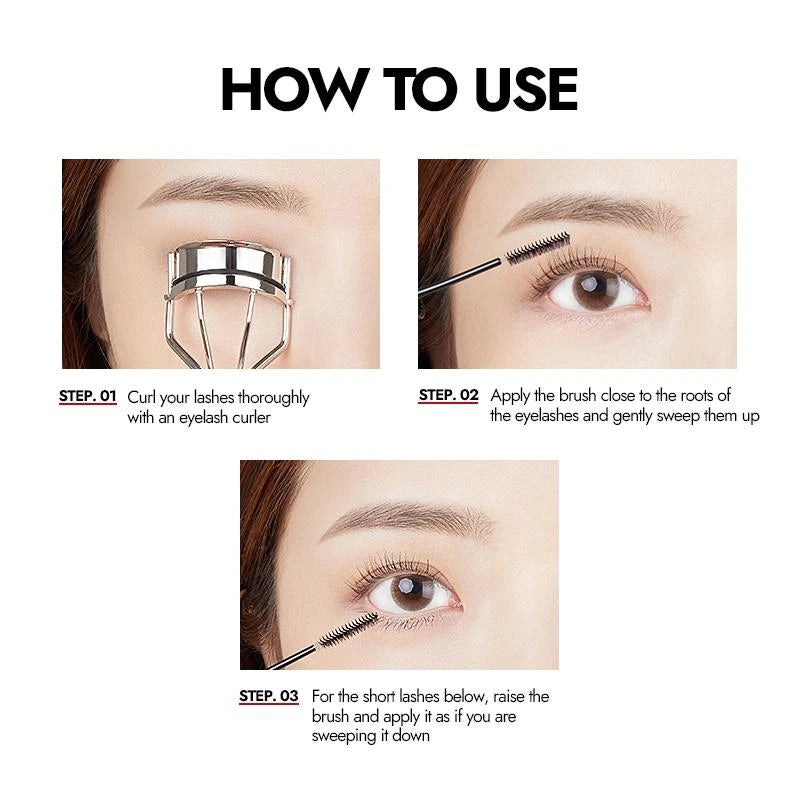 HOW TO USE

STEP. 01 Curl your lashes thoroughly with an eyelash curler

STEP. 02 Apply the brush close to the roots of the eyelashes and gently sweep them up

STEP. 03 For the short lashes below, raise the brush and apply it as if you are sweeping it down